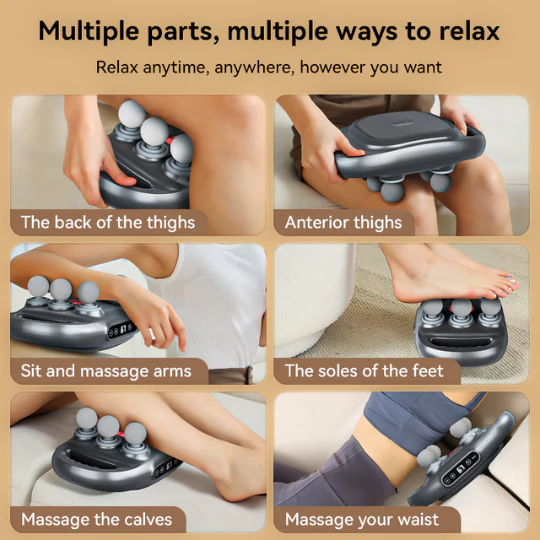 Multiple parts, multiple ways to relax

Relax anytime, anywhere, however you want

The back of the thighs

Anterior thighs

Sit and massage arms

The soles of the feet

Massage the calves

Massage your waist