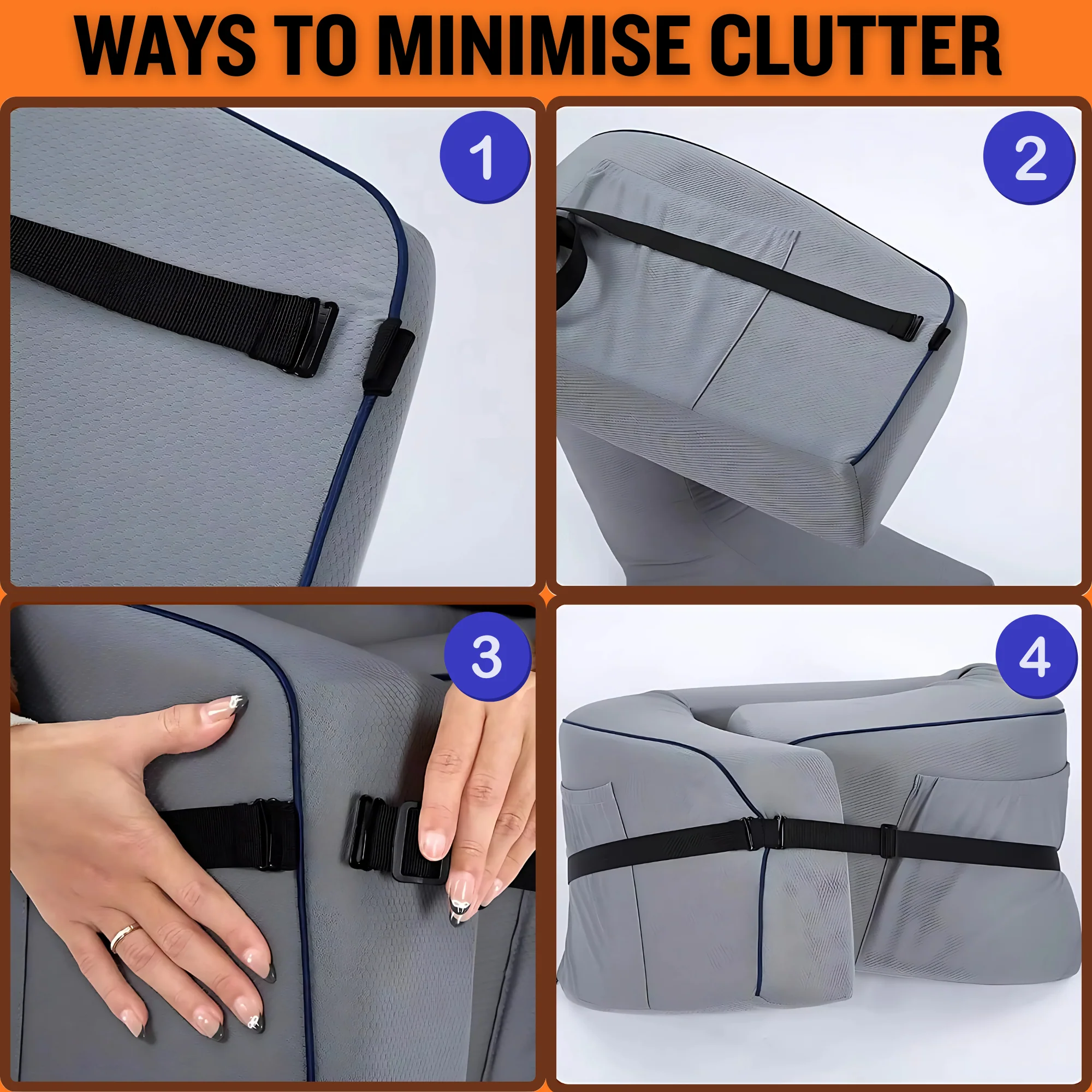 WAYS TO MINIMISE CLUTTER

1

2

3

4